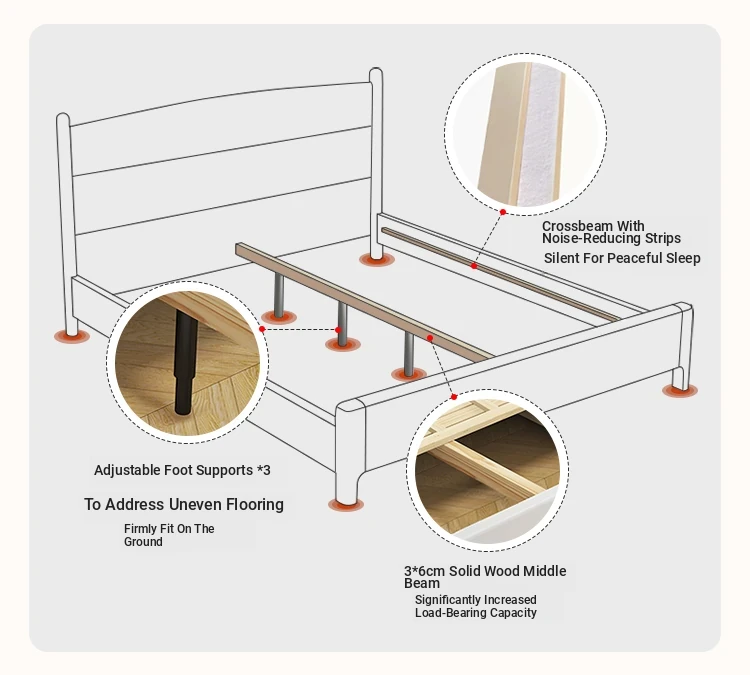 Crossbeam With Noise-Reducing Strips

Silent For Peaceful Sleep

Adjustable Foot Supports *3

To Address Uneven Flooring

Firmly Fit On The Ground

3*6cm Solid Wood Middle Beam

Significantly Increased Load-Bearing Capacity