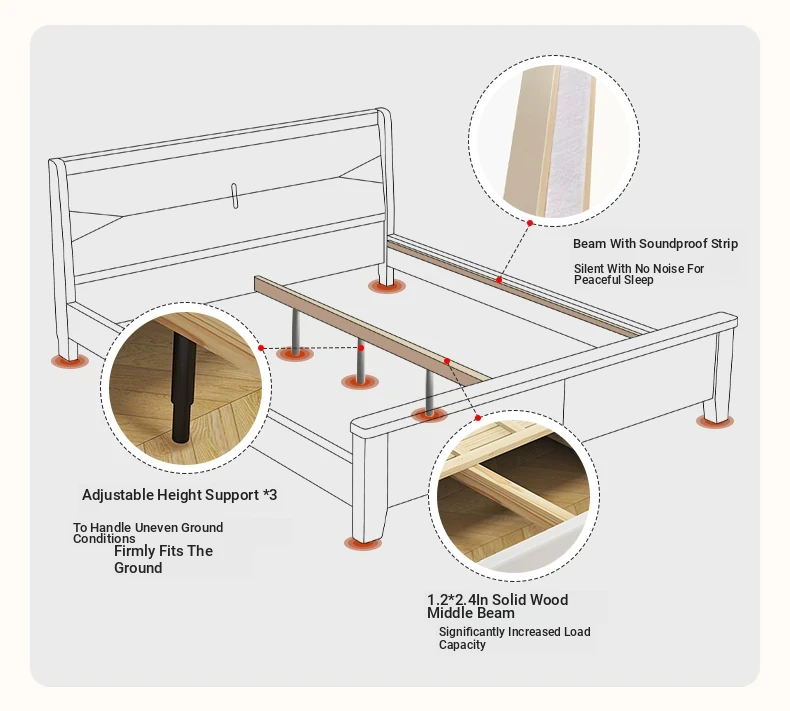 Beam With Soundproof Strip

Silent With No Noise For Peaceful Sleep

Adjustable Height Support *3

To Handle Uneven Ground Conditions
Firmly Fits The Ground

1.2*2.4In Solid Wood Middle Beam

Significantly Increased Load Capacity