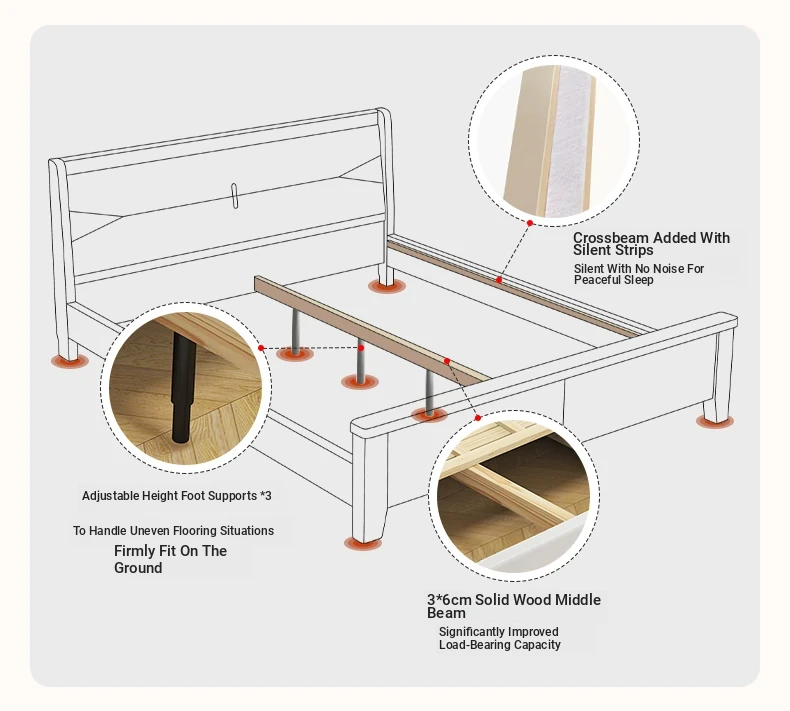 Crossbeam Added With Silent Strips

Silent With No Noise For Peaceful Sleep

Adjustable Height Foot Supports *3

To Handle Uneven Flooring Situations

Firmly Fit On The Ground

3*6cm Solid Wood Middle Beam

Significantly Improved Load-Bearing Capacity