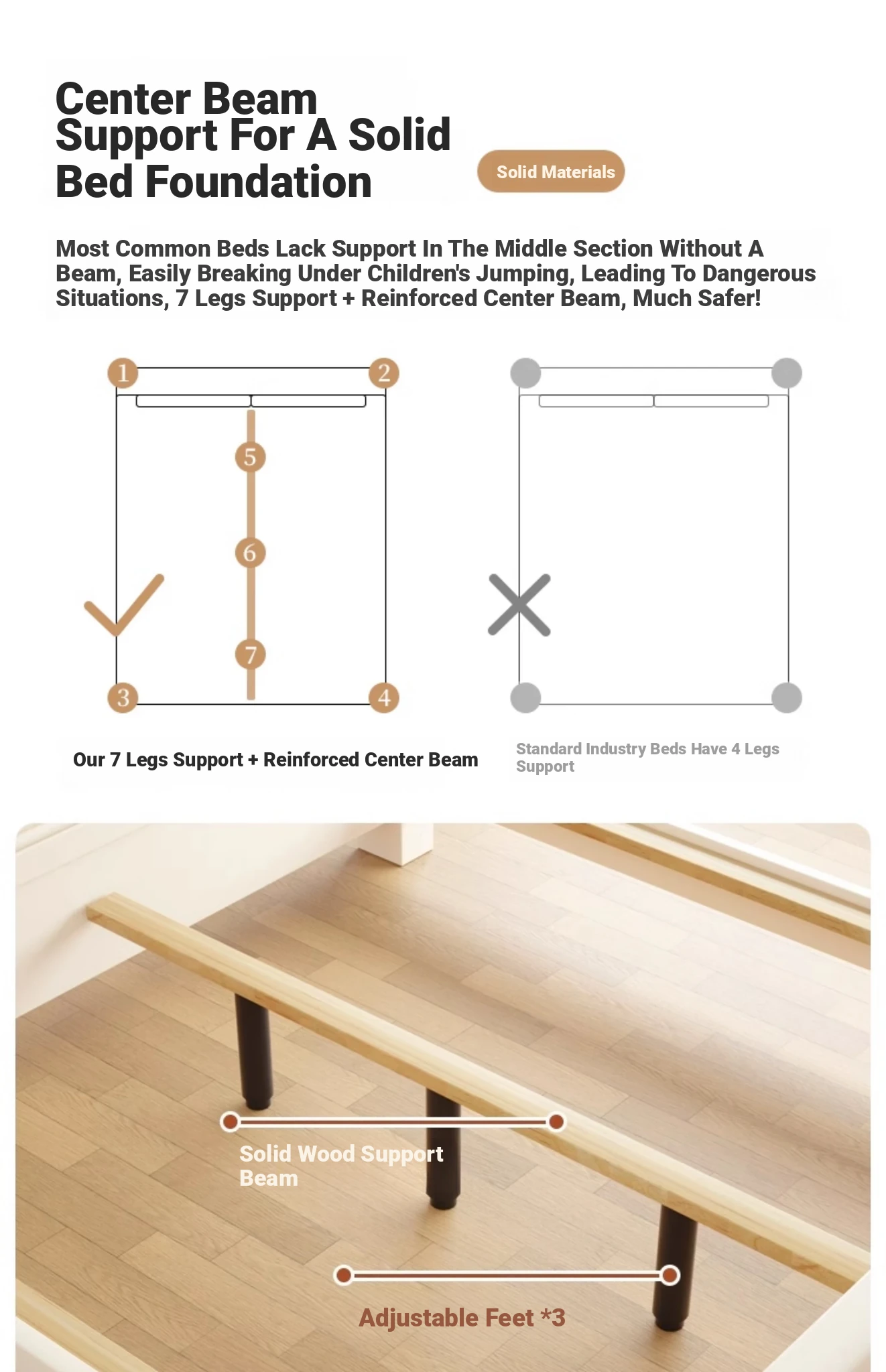 Center Beam Support For A Solid Bed Foundation

Solid Materials

Most Common Beds Lack Support In The Middle Section Without A Beam, Easily Breaking Under Children's Jumping, Leading To Dangerous Situations, 7 Legs Support + Reinforced Center Beam, Much Safer!

1
2
5
6
7
3
4

Our 7 Legs Support + Reinforced Center Beam

Standard Industry Beds Have 4 Legs Support

Solid Wood Support Beam

Adjustable Feet *3