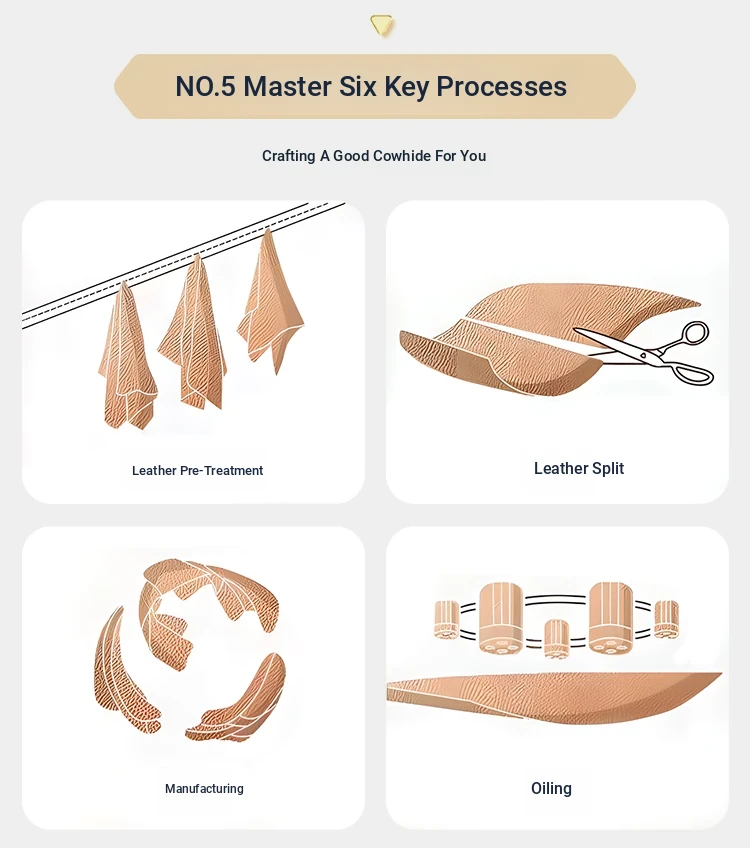 NO.5 Master Six Key Processes

Crafting A Good Cowhide For You

Leather Pre-Treatment

Leather Split

Manufacturing

Oiling