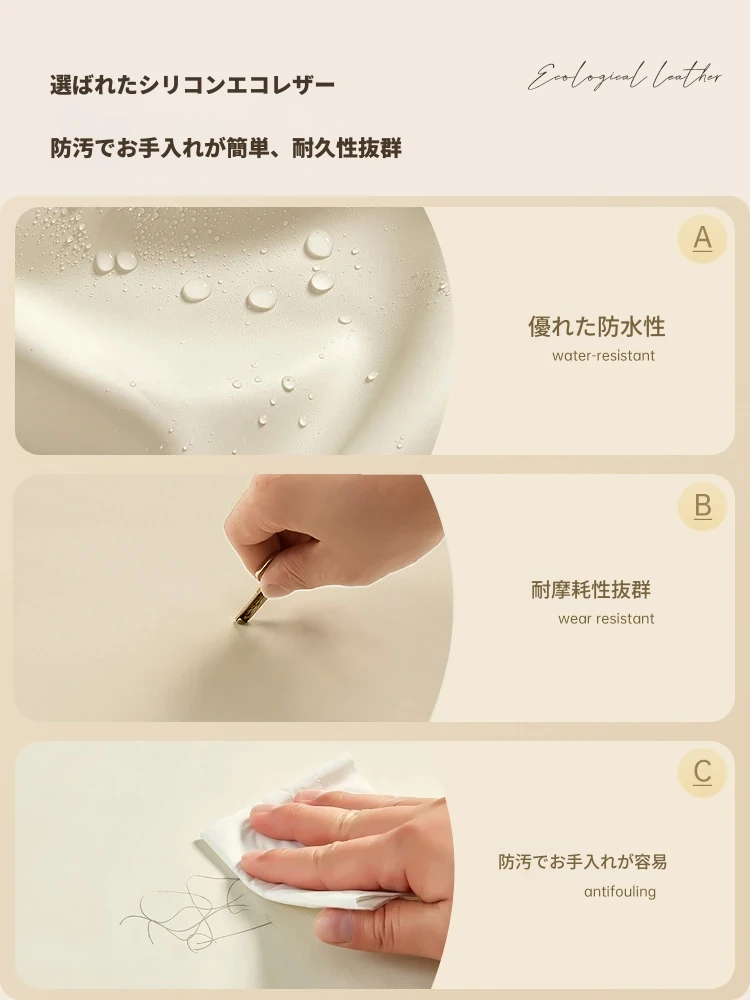 選ばれたシリコンエコレザー

Ecological leather

防汚でお手入れが簡単、耐久性抜群

A

優れた防水性

water-resistant

B

耐摩耗性抜群

wear resistant

C

防汚でお手入れが容易

antifouling